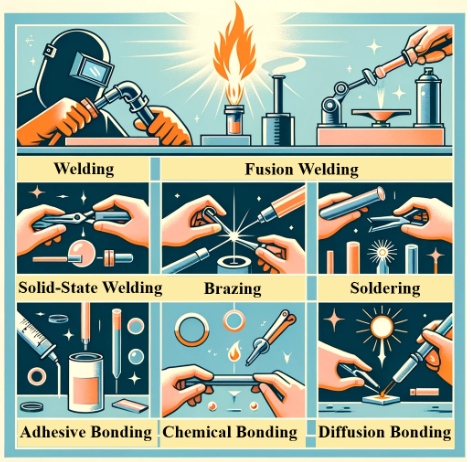 Welding

Fusion Welding

Solid-State Welding

Brazing

Soldering

Adhesive Bonding

Chemical Bonding

Diffusion Bonding